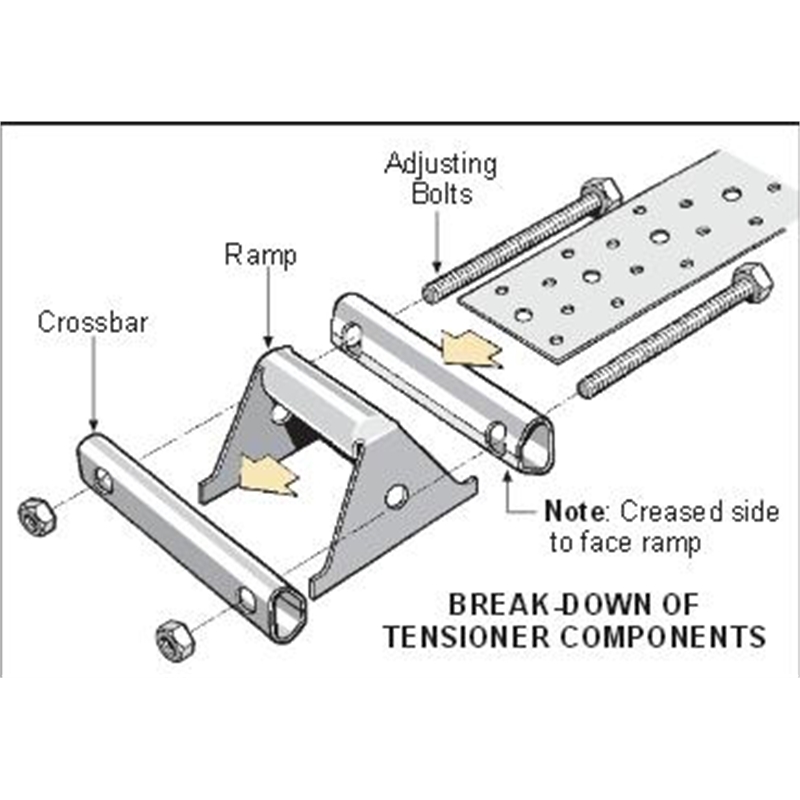 Adjusting Bolts

Ramp

Crossbar

Note: Creased side to face ramp

BREAK-DOWN OF TENSIONER COMPONENTS