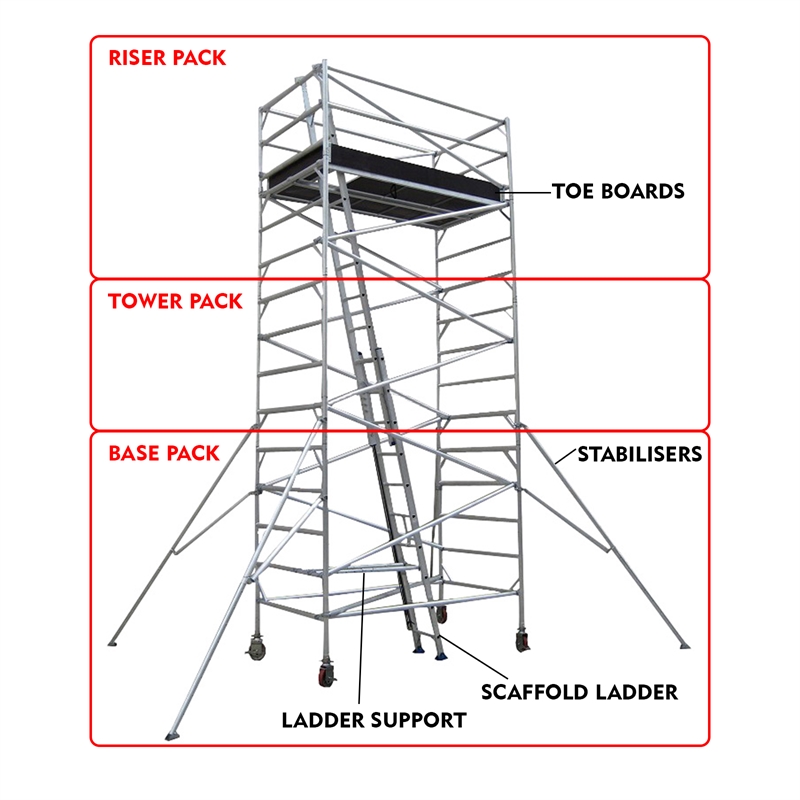 RISER PACK

TOE BOARDS

TOWER PACK

BASE PACK

STABILISERS

SCAFFOLD LADDER

LADDER SUPPORT